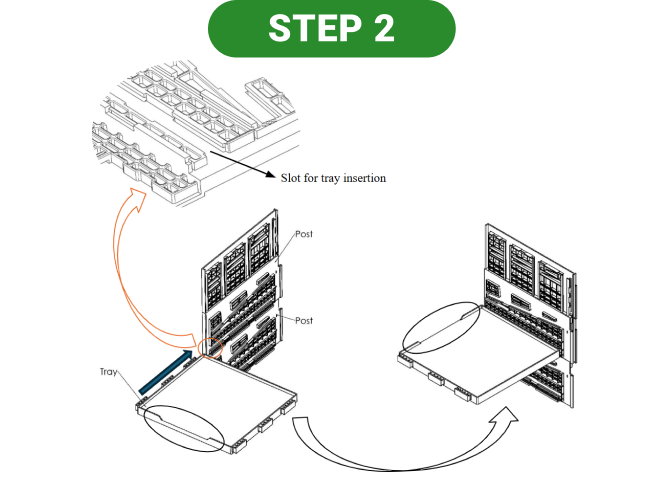 STEP 2

Slot for tray insertion

Post

Post

Tray