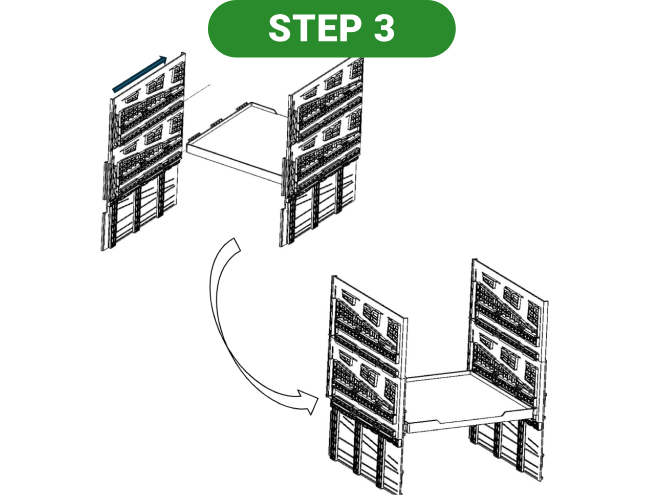 STEP 3