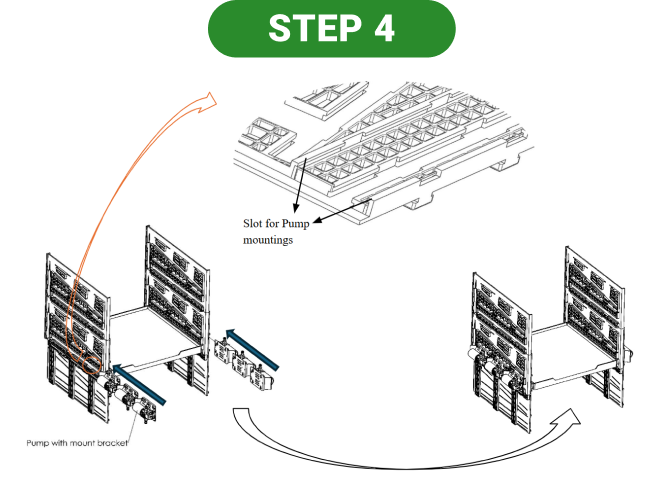 STEP 4

Slot for Pump mountings

Pump with mount bracket